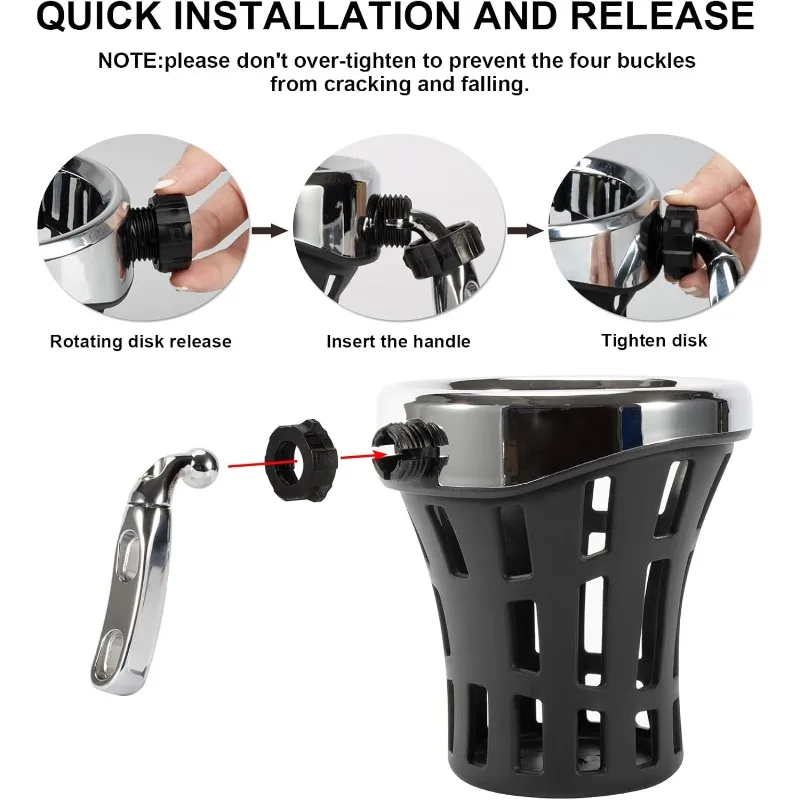 QUICK INSTALLATION AND RELEASE

NOTE:please don't over-tighten to prevent the four buckles from cracking and falling.

Rotating disk release

Insert the handle

Tighten disk