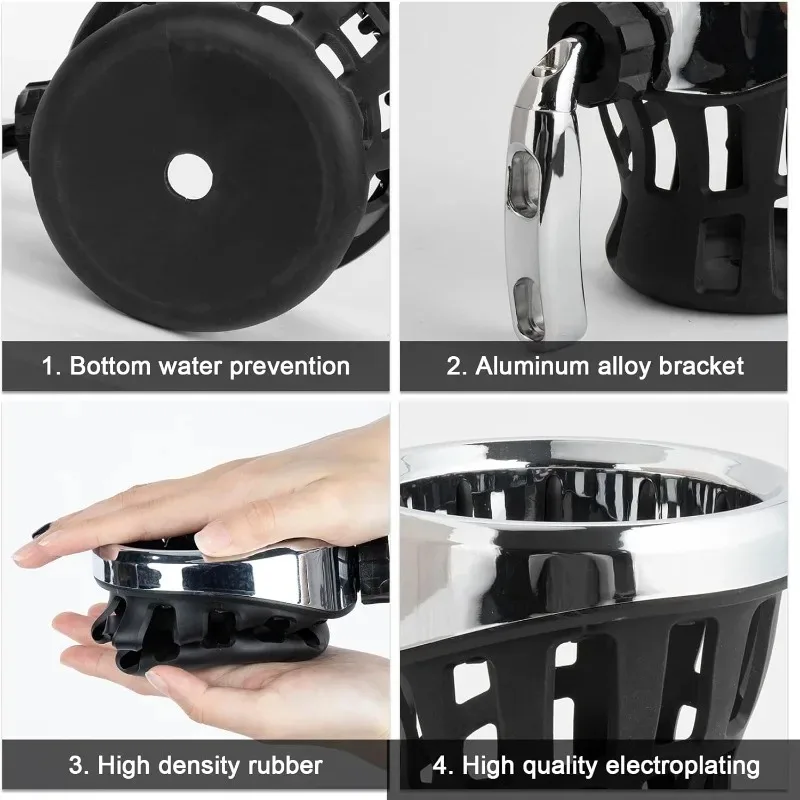 1. Bottom water prevention

2. Aluminum alloy bracket

3. High density rubber

4. High quality electroplating